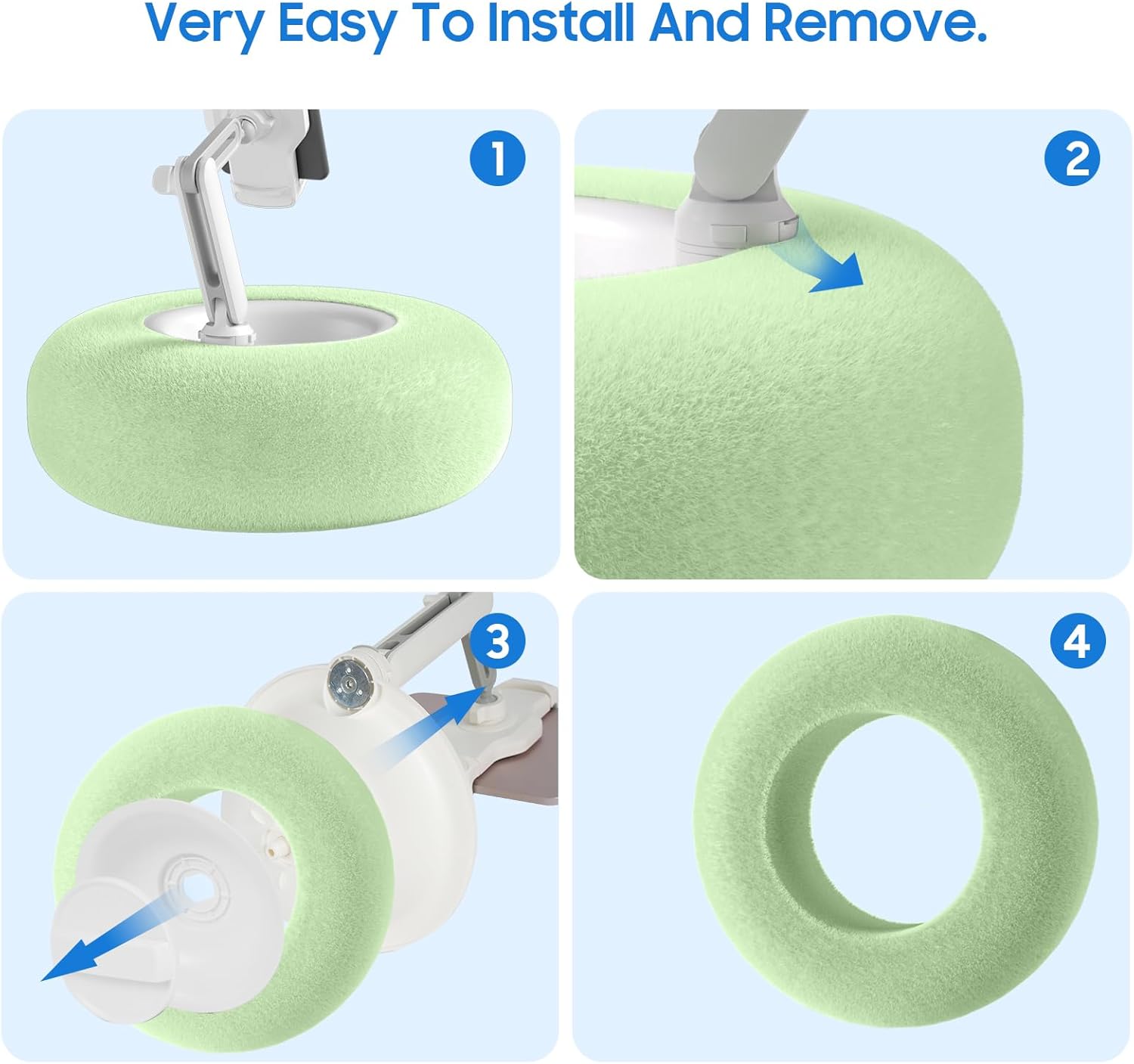 Very Easy To Install And Remove.

1

2

3

4